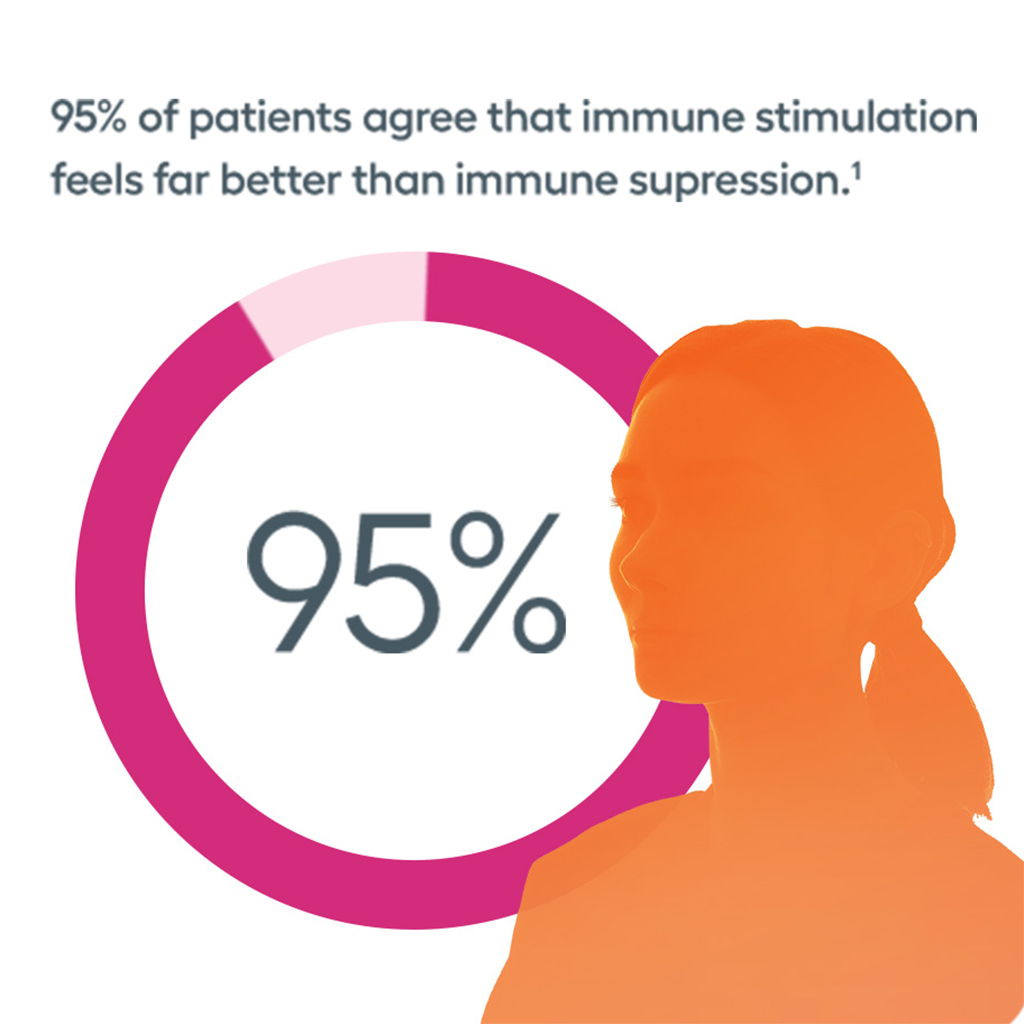 95% of patients agree that immune stimulation feels far better than immune supression.$^1$

95%